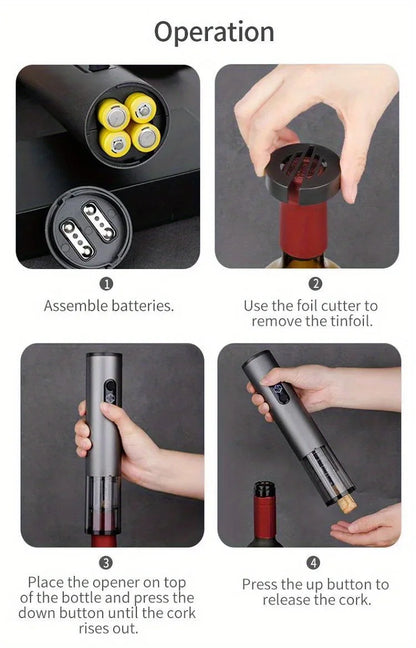 Operation

1
Assemble batteries.

2
Use the foil cutter to remove the tinfoil.

3
Place the opener on top of the bottle and press the down button until the cork rises out.

4
Press the up button to release the cork.