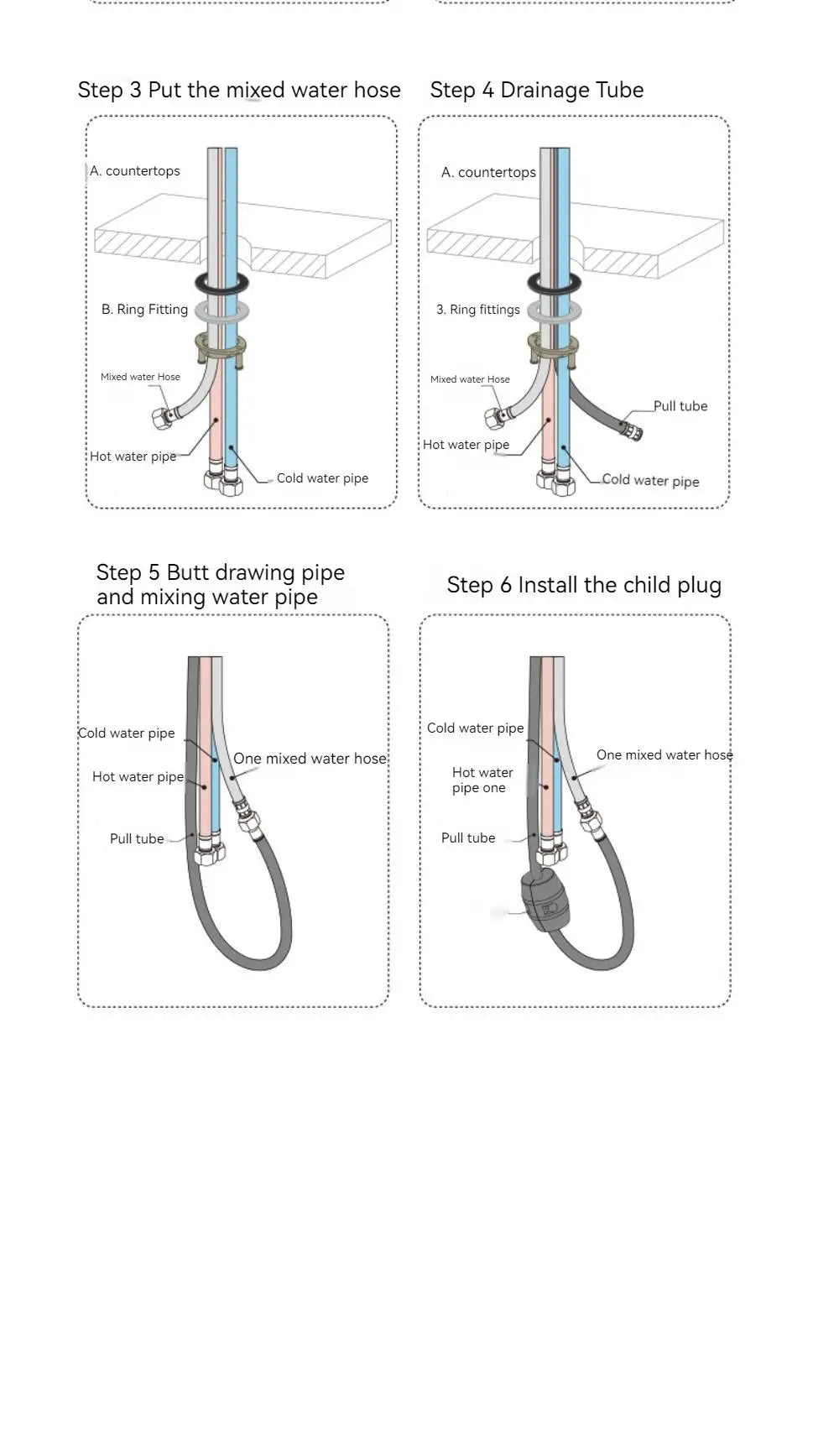 Step 3 Put the mixed water hose

A. countertops

B. Ring Fitting

Mixed water Hose

Hot water pipe

Cold water pipe

Step 4 Drainage Tube

A. countertops

3. Ring fittings

Mixed water Hose

Hot water pipe

Pull tube

Cold water pipe

Step 5 Butt drawing pipe and mixing water pipe

Cold water pipe

Hot water pipe

One mixed water hose

Pull tube

Step 6 Install the child plug

Cold water pipe

Hot water pipe one

One mixed water hose

Pull tube