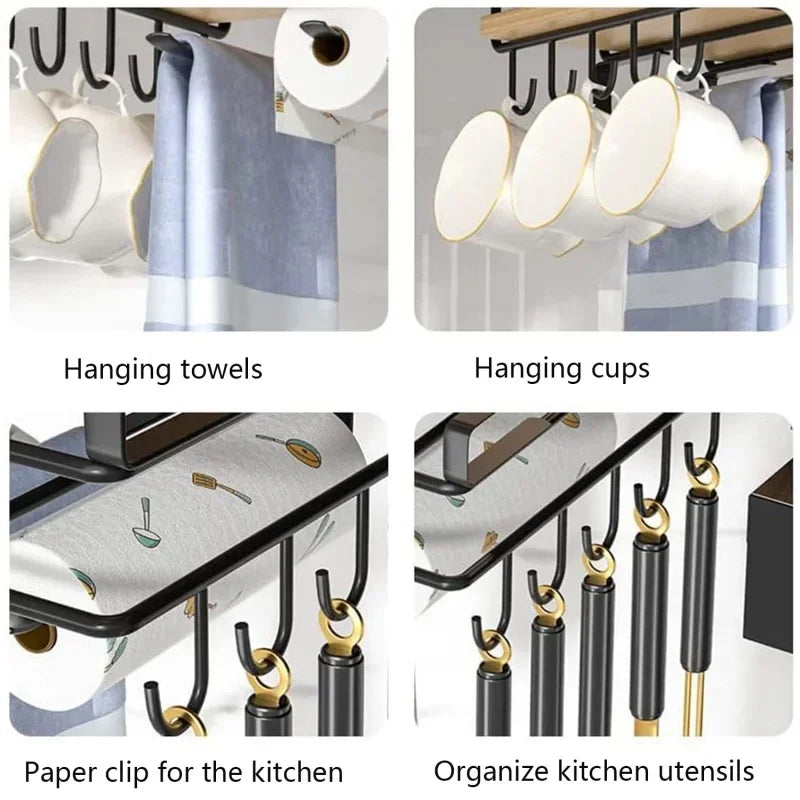 Hanging towels

Hanging cups

Paper clip for the kitchen

Organize kitchen utensils