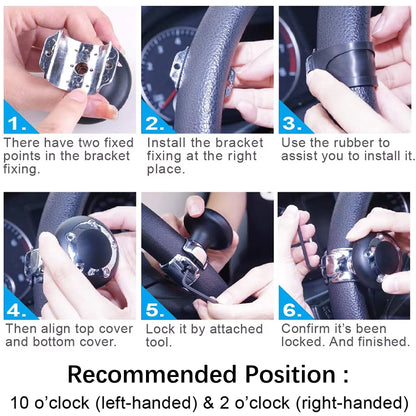 1.
There have two fixed points in the bracket fixing.

2.
Install the bracket fixing at the right place.

3.
Use the rubber to assist you to install it.

4.
Then align top cover and bottom cover.

5.
Lock it by attached tool.

6.
Confirm it's been locked. And finished.

Recommended Position :

10 o'clock (left-handed) & 2 o'clock (right-handed)